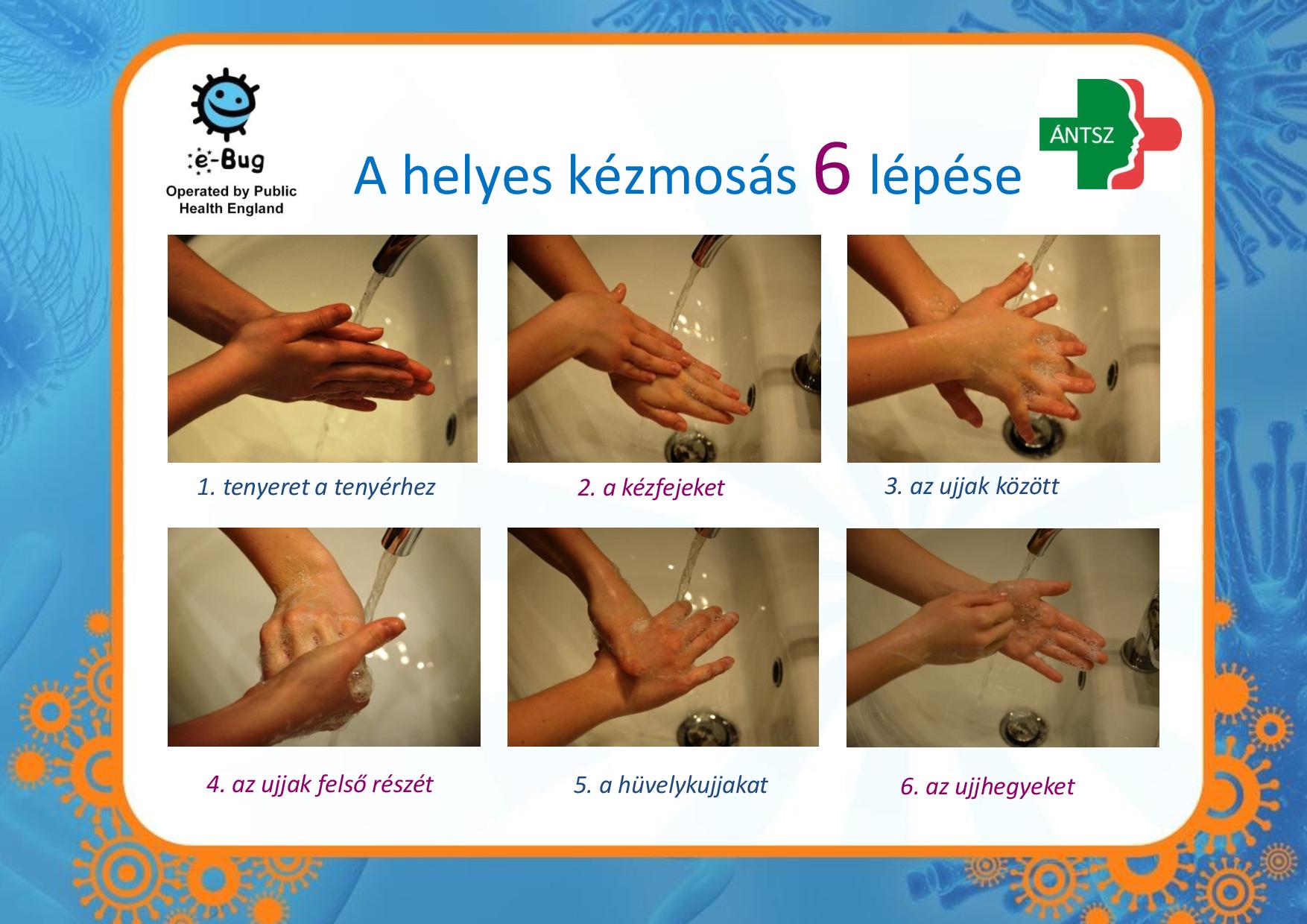 e-Bug
Operated by Public Health England

A helyes kézmosás 6 lépése

ÁNTSZ

1. tenyeret a tenyérhez

2. a kézfejeket

3. az ujjak között

4. az ujjak felső részét

5. a hüvelykujjakat

6. az ujjhegyeket